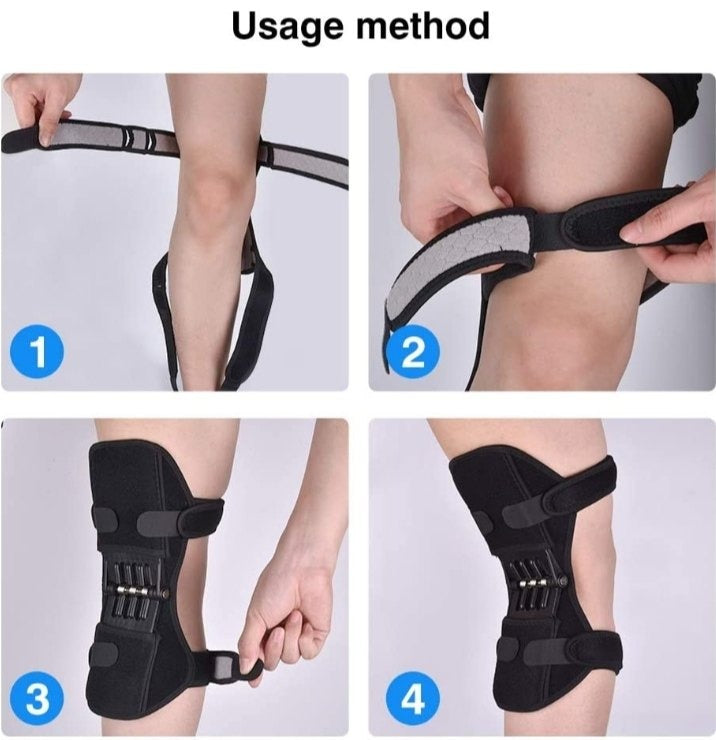 Usage method

1

2

3

4