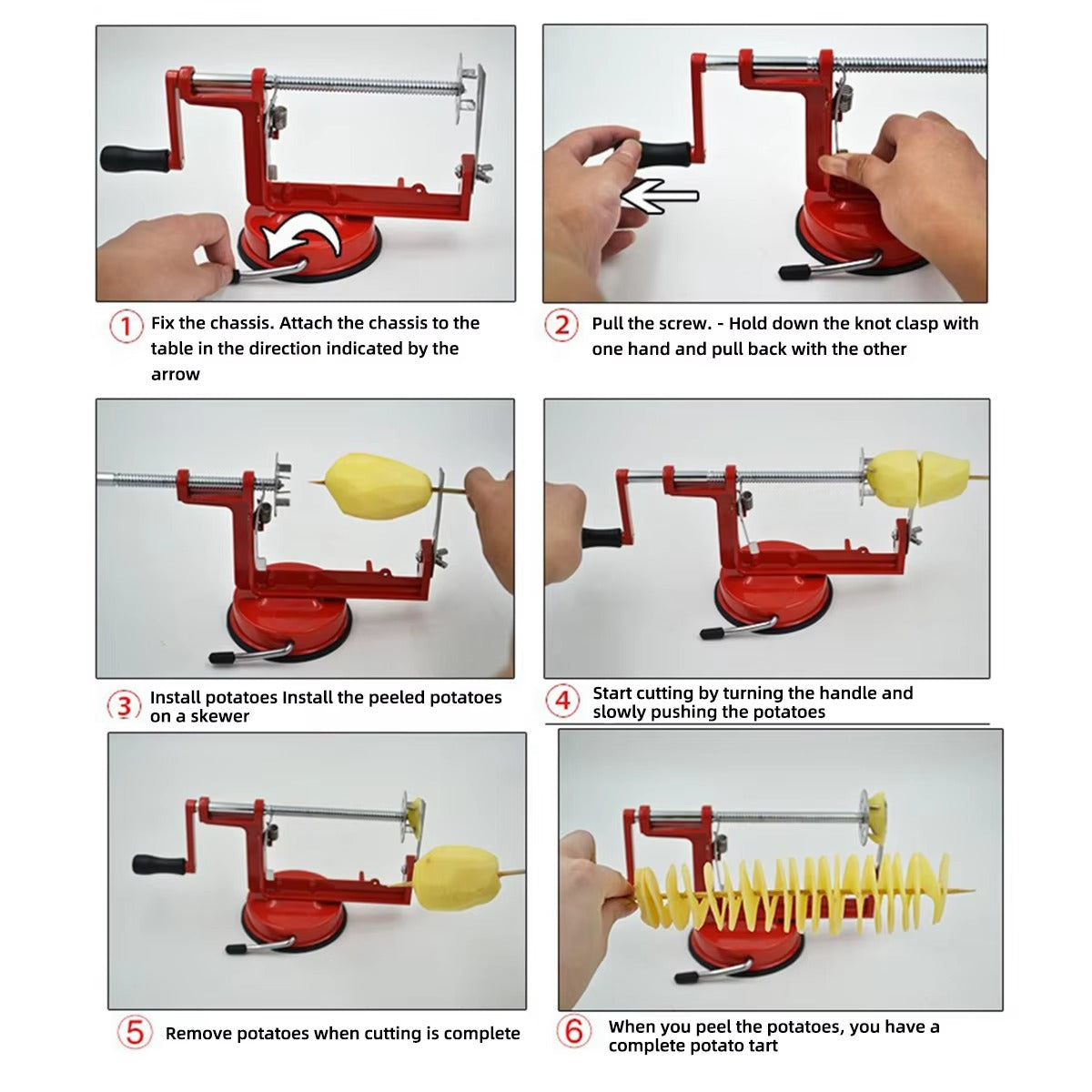 1 Fix the chassis. Attach the chassis to the table in the direction indicated by the arrow

2 Pull the screw. - Hold down the knot clasp with one hand and pull back with the other

3 Install potatoes Install the peeled potatoes on a skewer

4 Start cutting by turning the handle and slowly pushing the potatoes

5 Remove potatoes when cutting is complete

6 When you peel the potatoes, you have a complete potato tart